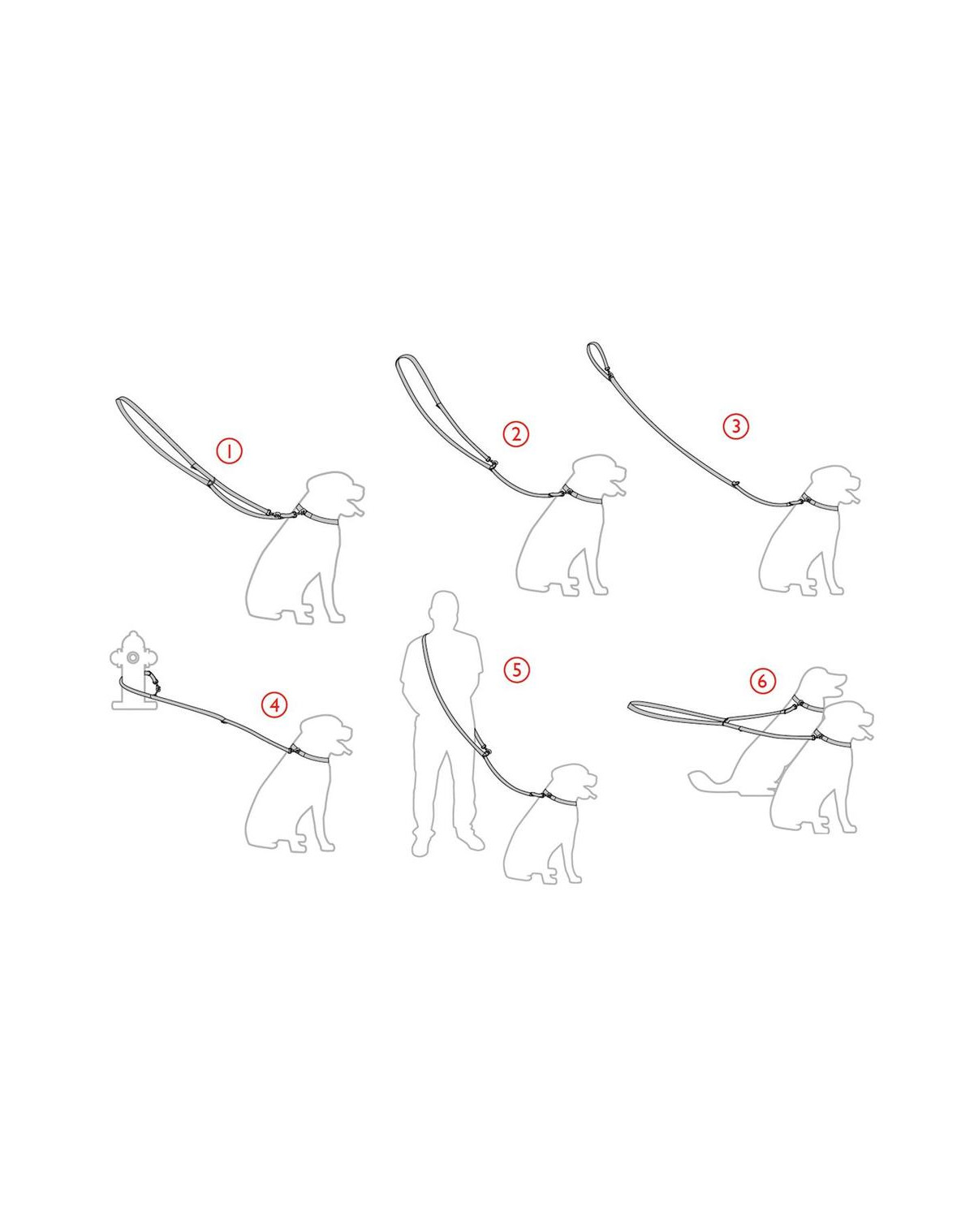 1

2

3

4

5

6